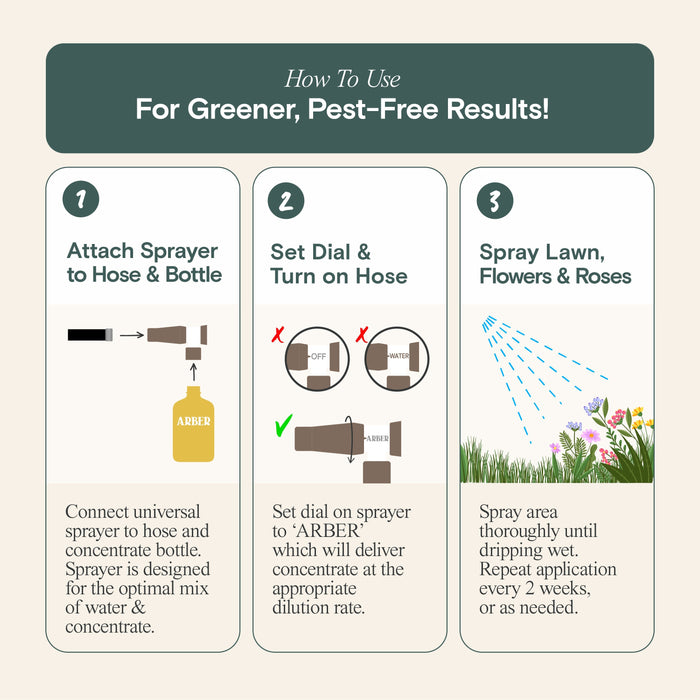 How To Use
For Greener, Pest-Free Results!

1
Attach Sprayer to Hose & Bottle

ARBER

Connect universal sprayer to hose and concentrate bottle. Sprayer is designed for the optimal mix of water & concentrate.

2
Set Dial & Turn on Hose

OFF
WATER
ARBER

Set dial on sprayer to 'ARBER' which will deliver concentrate at the appropriate dilution rate.

3
Spray Lawn, Flowers & Roses

Spray area thoroughly until dripping wet. Repeat application every 2 weeks, or as needed.