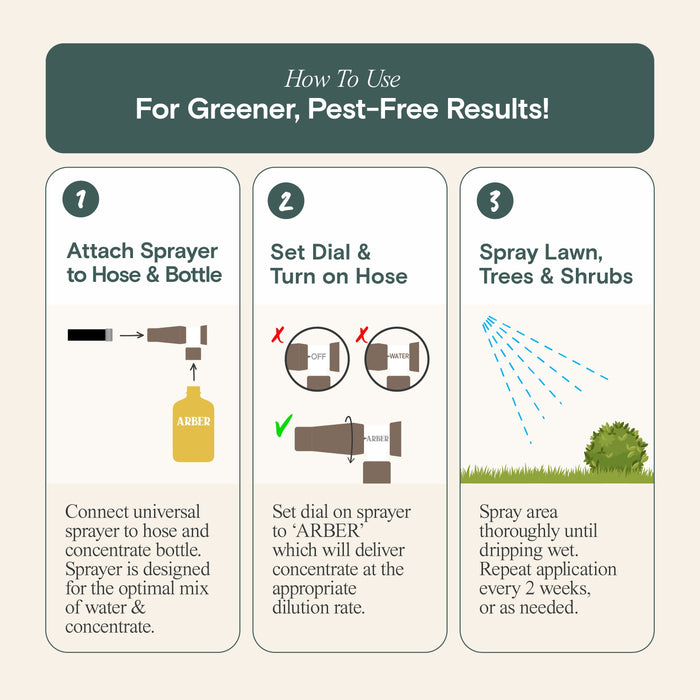 How To Use
For Greener, Pest-Free Results!

1

Attach Sprayer to Hose & Bottle

ARBER

Connect universal sprayer to hose and concentrate bottle. Sprayer is designed for the optimal mix of water & concentrate.

2

Set Dial & Turn on Hose

OFF

WATER

ARBER

Set dial on sprayer to 'ARBER' which will deliver concentrate at the appropriate dilution rate.

3

Spray Lawn, Trees & Shrubs

Spray area thoroughly until dripping wet. Repeat application every 2 weeks, or as needed.